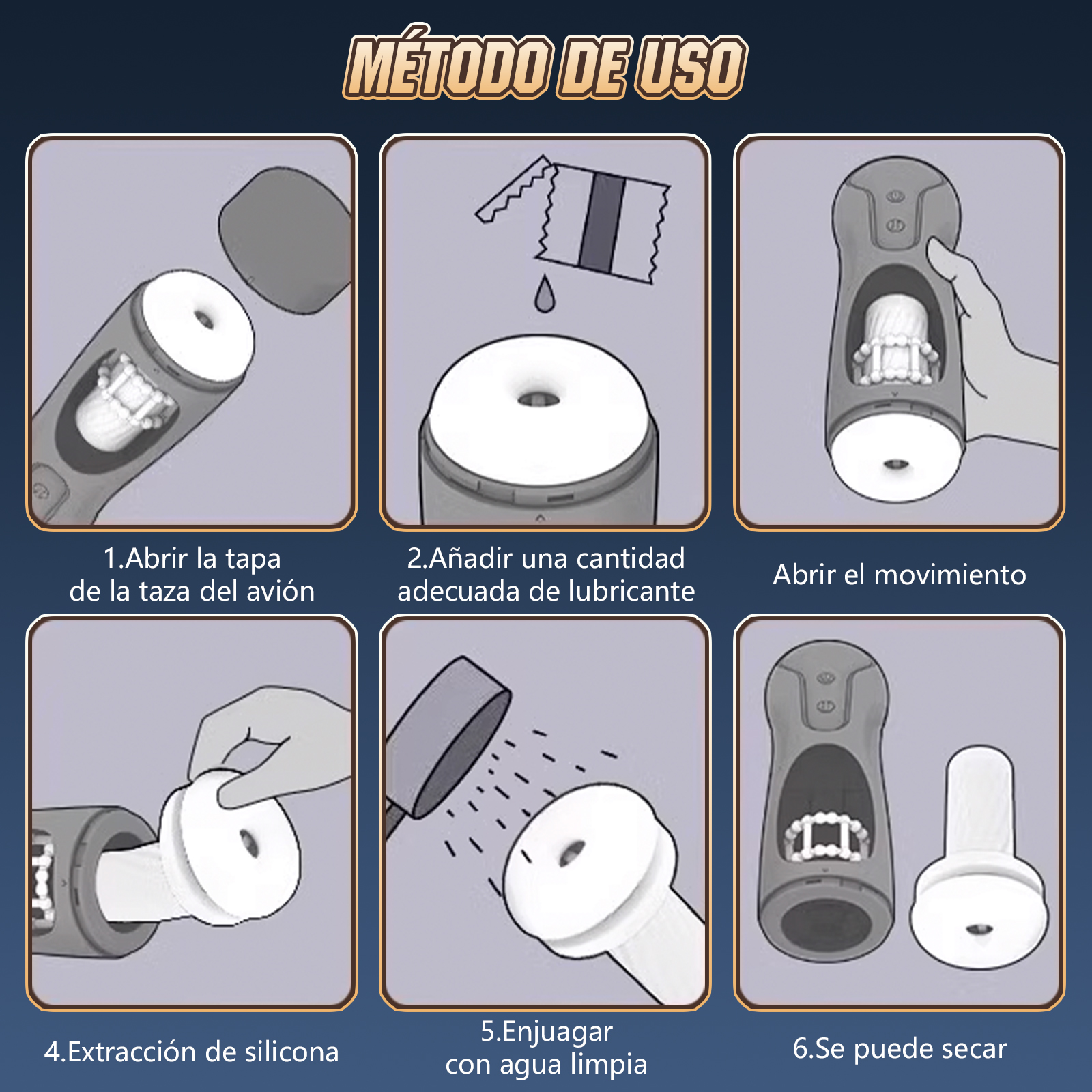 MÉTODO DE USO

1.Abrir la tapa de la taza del avión

2.Añadir una cantidad adecuada de lubricante

Abrir el movimiento

4.Extracción de silicona

5.Enjuagar con agua limpia

6.Se puede secar